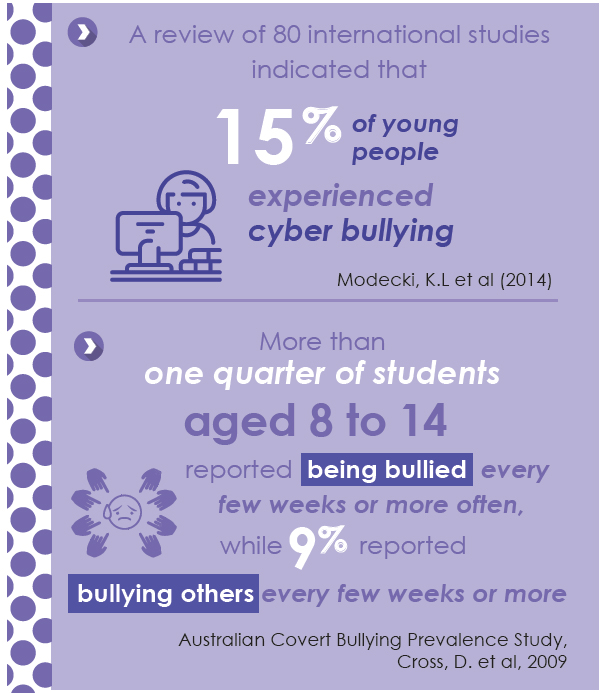 A review of 80 international studies indicated that

15% of young people

experienced cyber bullying

Modecki, K.L et al (2014)

More than one quarter of students aged 8 to 14 reported being bullied every few weeks or more often, while 9% reported bullying others every few weeks or more

Australian Covert Bullying Prevalence Study, Cross, D. et al, 2009